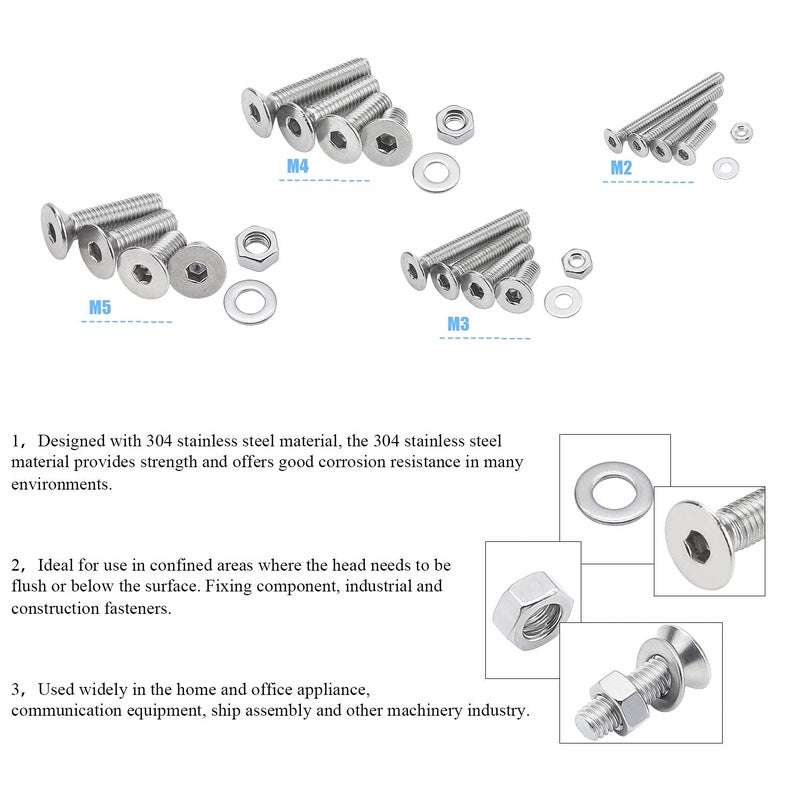 M4

M2

M5

M3

1，Designed with 304 stainless steel material, the 304 stainless steel material provides strength and offers good corrosion resistance in many environments.

2，Ideal for use in confined areas where the head needs to be flush or below the surface. Fixing component, industrial and construction fasteners.

3，Used widely in the home and office appliance, communication equipment, ship assembly and other machinery industry.